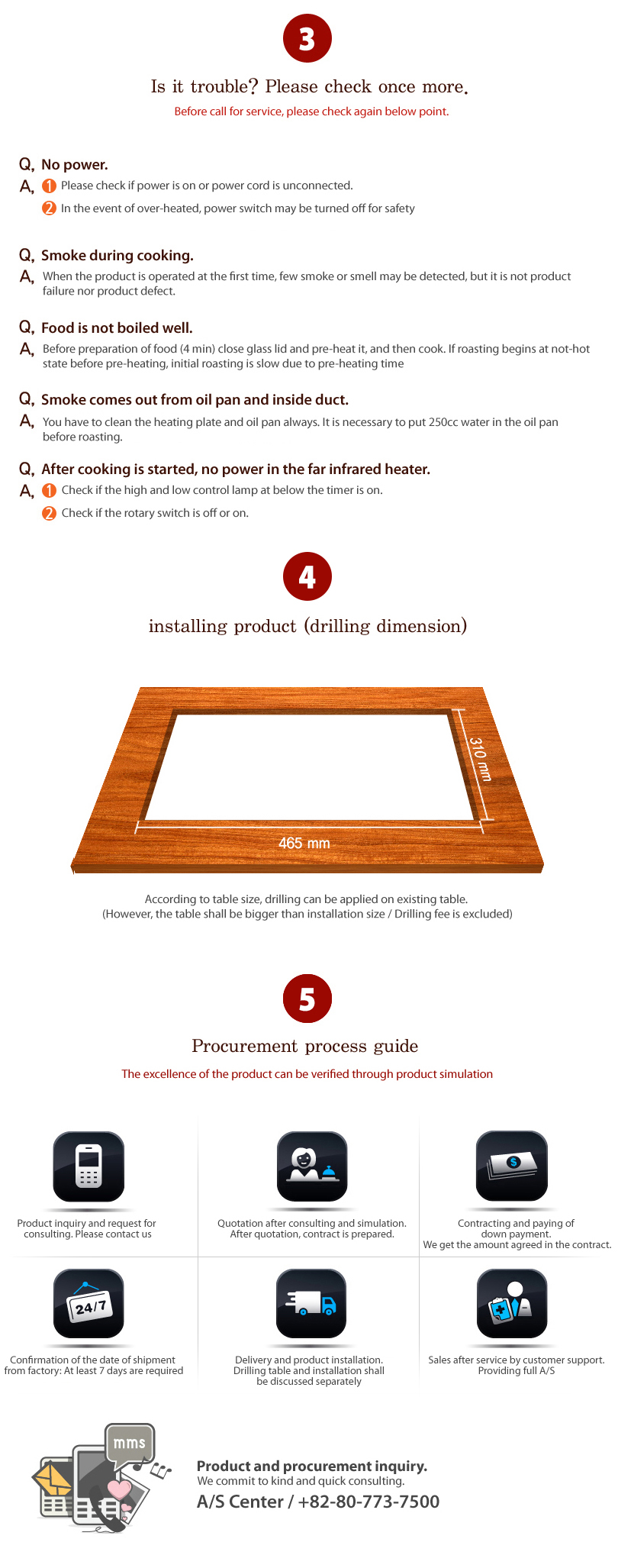 3

Is it trouble? Please check once more.

Before call for service, please check again below point.

Q, No power.
A, 1 Please check if power is on or power cord is unconnected.
2 In the event of over-heated, power switch may be turned off for safety

Q, Smoke during cooking.
A, When the product is operated at the first time, few smoke or smell may be detected, but it is not product failure nor product defect.

Q, Food is not boiled well.
A, Before preparation of food (4 min) close glass lid and pre-heat it, and then cook. If roasting begins at not-hot state before pre-heating, initial roasting is slow due to pre-heating time

Q, Smoke comes out from oil pan and inside duct.
A, You have to clean the heating plate and oil pan always. It is necessary to put 250cc water in the oil pan before roasting.

Q, After cooking is started, no power in the far infrared heater.
A, 1 Check if the high and low control lamp at below the timer is on.
2 Check if the rotary switch is off or on.

4

installing product (drilling dimension)

310 mm

465 mm

According to table size, drilling can be applied on existing table.
(However, the table shall be bigger than installation size / Drilling fee is excluded)

5

Procurement process guide

The excellence of the product can be verified through product simulation

Product inquiry and request for consulting. Please contact us

Quotation after consulting and simulation. After quotation, contract is prepared.

Contracting and paying of down payment. We get the amount agreed in the contract.

24/7

Confirmation of the date of shipment from factory: At least 7 days are required

Delivery and product installation. Drilling table and installation shall be discussed separately

Sales after service by customer support. Providing full A/S

mms

Product and procurement inquiry.
We commit to kind and quick consulting.
A/S Center / +82-80-773-7500